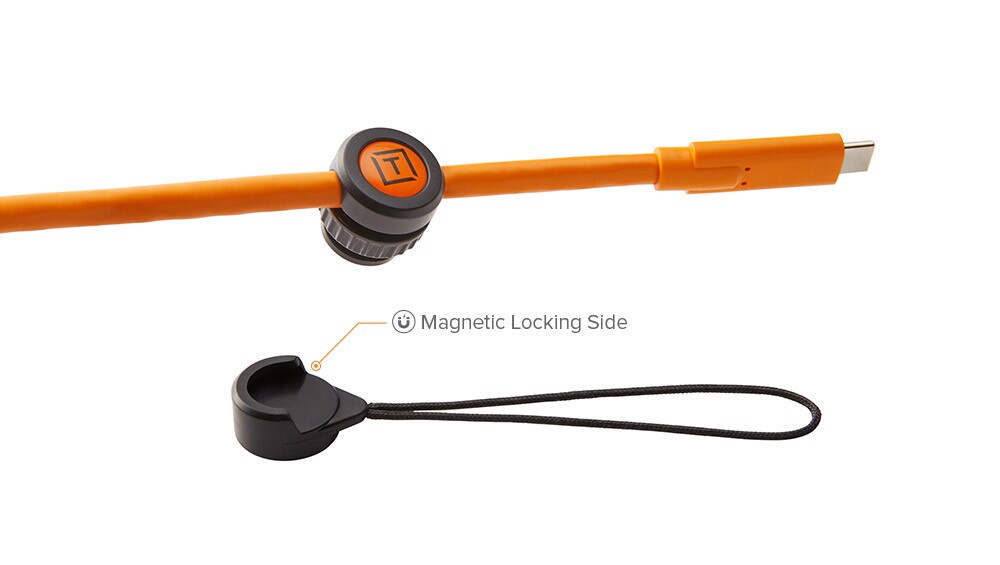 T

Magnetic Locking Side